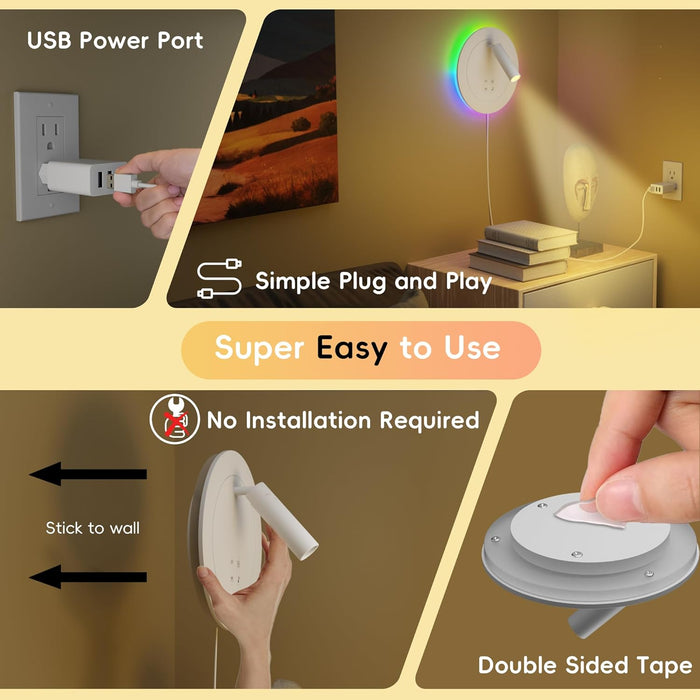 USB Power Port

Simple Plug and Play

Super Easy to Use

No Installation Required

Stick to wall

Double Sided Tape