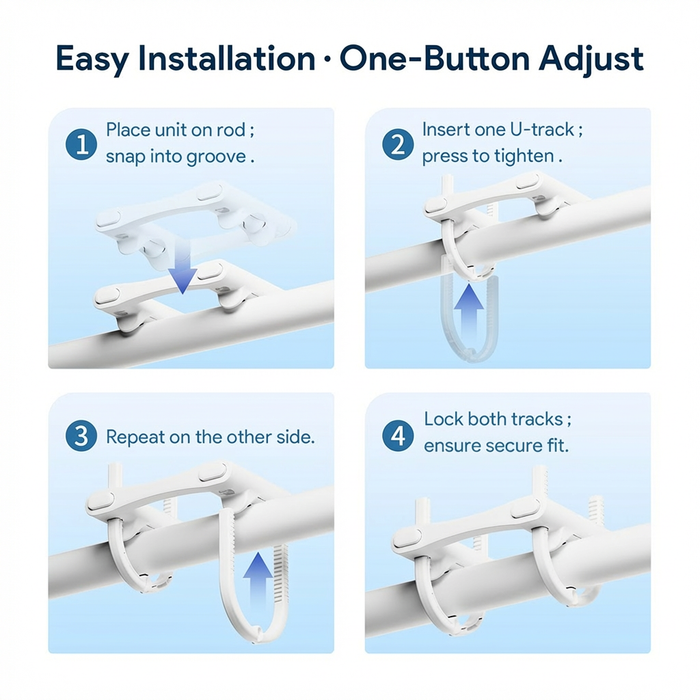 Easy Installation · One-Button Adjust

1 Place unit on rod ; snap into groove .

2 Insert one U-track ; press to tighten .

3 Repeat on the other side.

4 Lock both tracks ; ensure secure fit.