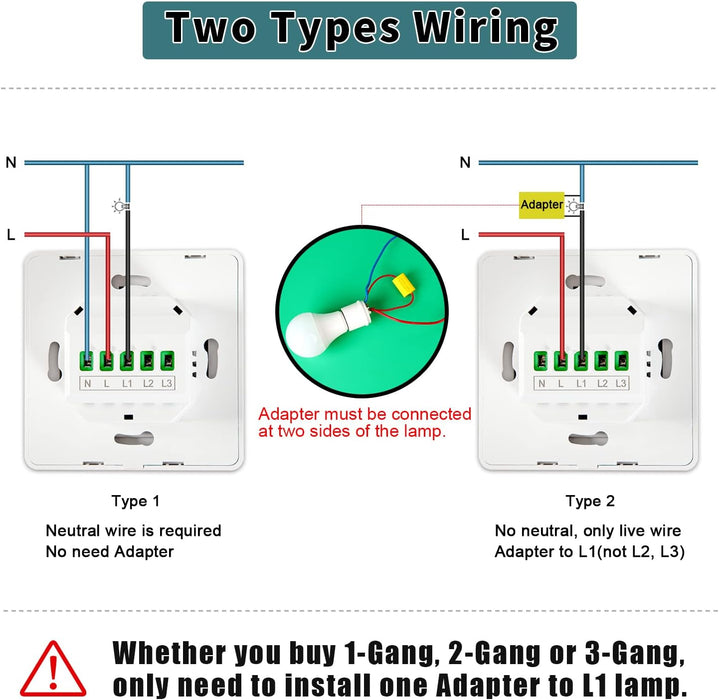 Two Types Wiring

N

L

N L L1 L2 L3

Type 1

Neutral wire is required
No need Adapter

Adapter must be connected at two sides of the lamp.

N

Adapter

L

N L L1 L2 L3

Type 2

No neutral, only live wire
Adapter to L1(not L2, L3)

Whether you buy 1-Gang, 2-Gang or 3-Gang, only need to install one Adapter to L1 lamp.