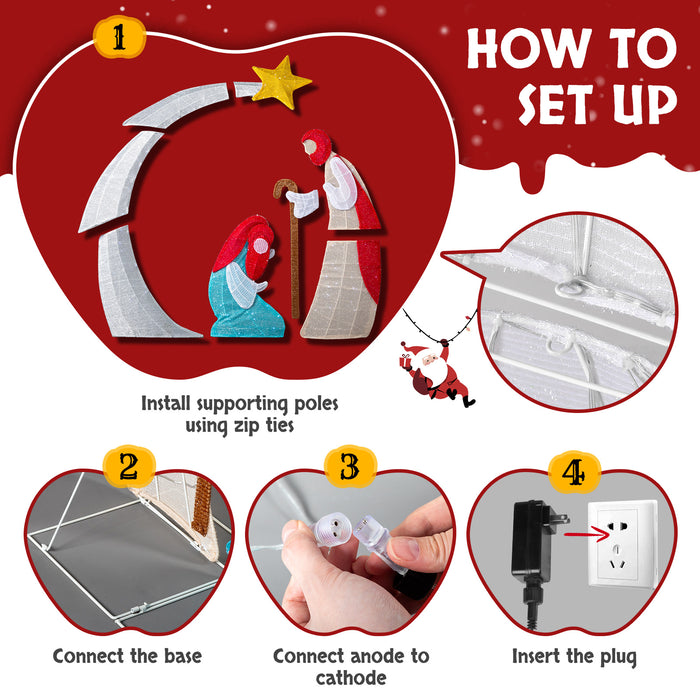 HOW TO SET UP

1

Install supporting poles using zip ties

2

Connect the base

3

Connect anode to cathode

4

Insert the plug