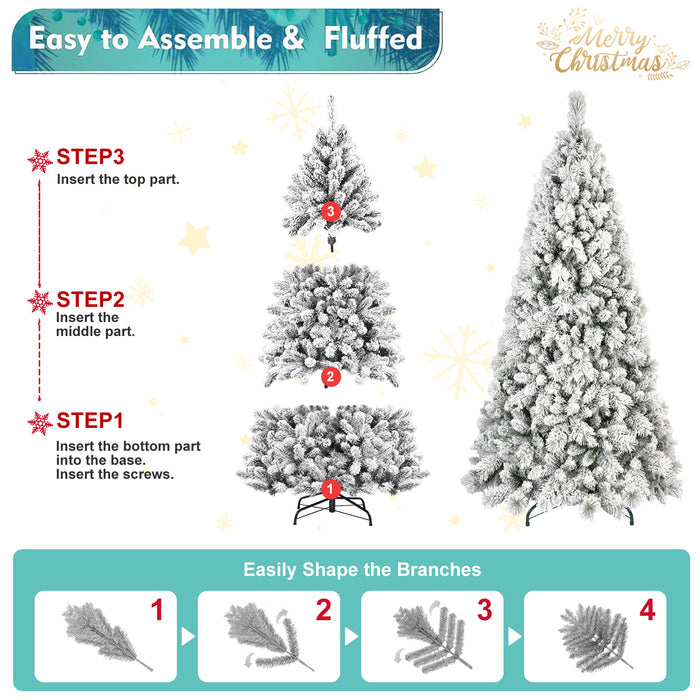 Easy to Assemble & Fluffed

Merry Christmas

STEP3
Insert the top part.

STEP2
Insert the middle part.

STEP1
Insert the bottom part into the base.
Insert the screws.

3

2

1

Easily Shape the Branches

1

2

3

4