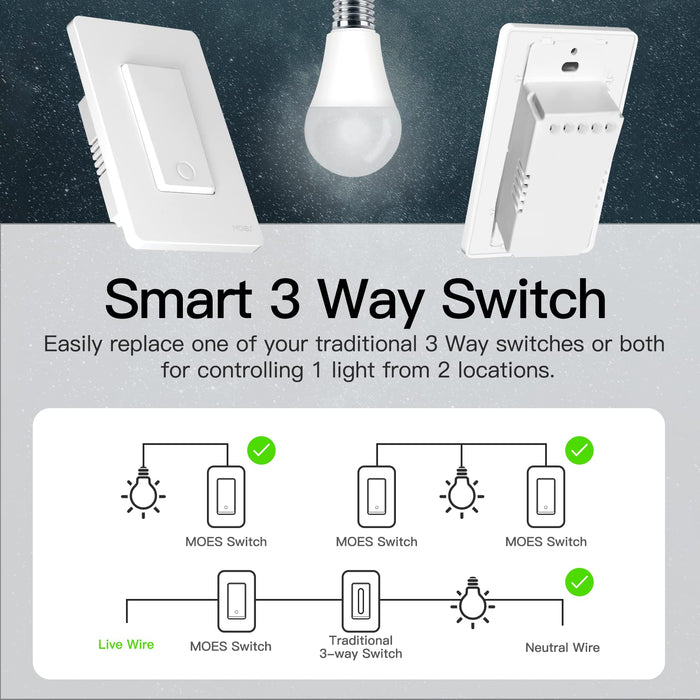 MOES

Smart 3 Way Switch

Easily replace one of your traditional 3 Way switches or both for controlling 1 light from 2 locations.

MOES Switch

MOES Switch

MOES Switch

Live Wire

MOES Switch

Traditional 3-way Switch

Neutral Wire